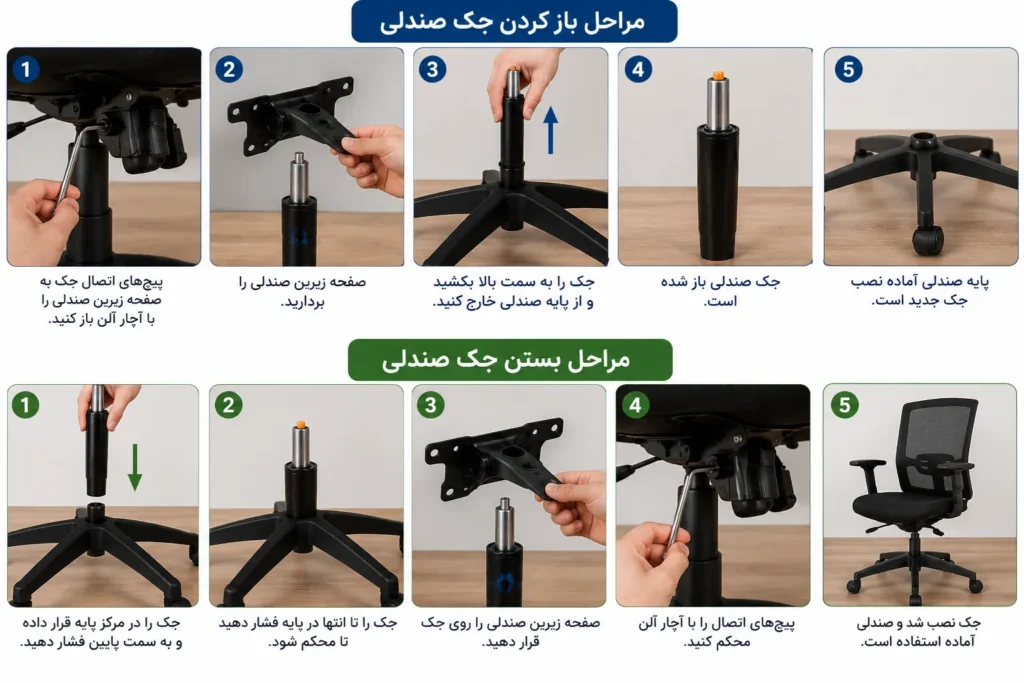 مراحل باز کردن جک صندلی

1
پیچ‌های اتصال جک به صفحه زیرین صندلی را با آچار آلن باز کنید.

2
صفحه زیرین صندلی را بردارید.

3
جک را به سمت بالا بکشید و از پایه صندلی خارج کنید.

4
جک صندلی باز شده است.

5
پایه صندلی آماده نصب جک جدید است.

مراحل بستن جک صندلی

1
جک را در مرکز پایه قرار داده و به سمت پایین فشار دهید.

2
جک را تا انتها در پایه فشار دهید تا محکم شود.

3
صفحه زیرین صندلی را روی جک قرار دهید.

4
پیچ‌های اتصال را با آچار آلن محکم کنید.

5
جک نصب شد و صندلی آماده استفاده است.